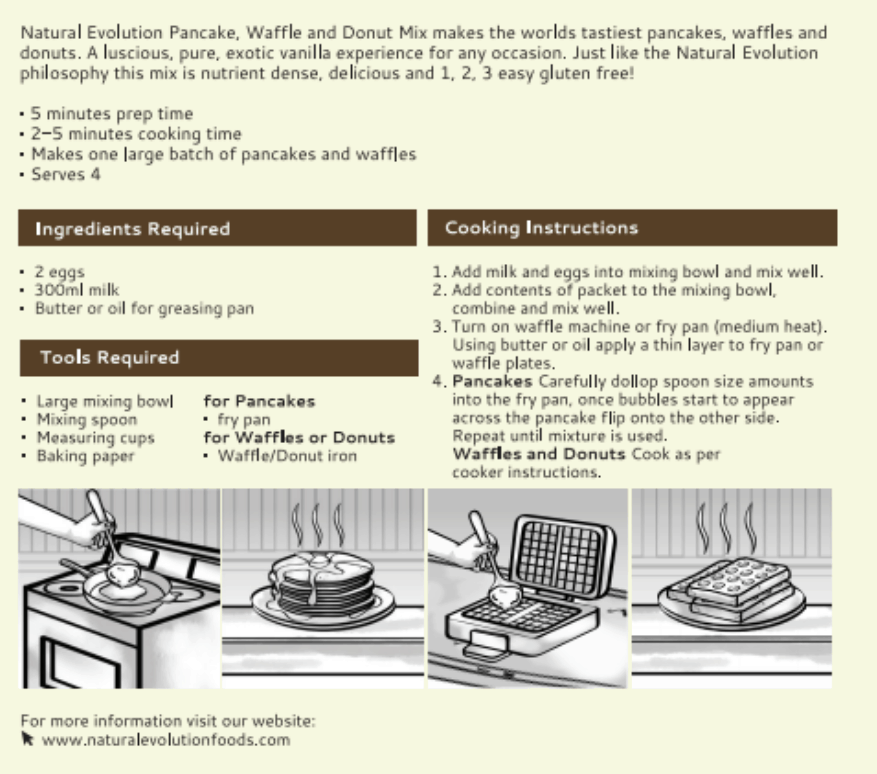 Natural Evolution Pancake, Waffle and Donut Mix makes the worlds tastiest pancakes, waffles and donuts. A luscious, pure, exotic vanilla experience for any occasion. Just like the Natural Evolution philosophy this mix is nutrient dense, delicious and 1, 2, 3 easy gluten free!

• 5 minutes prep time
• 2–5 minutes cooking time
• Makes one large batch of pancakes and waffles
• Serves 4

Ingredients Required

• 2 eggs
• 300ml milk
• Butter or oil for greasing pan

Tools Required

• Large mixing bowl
• Mixing spoon
• Measuring cups
• Baking paper

for Pancakes
• fry pan
for Waffles or Donuts
• Waffle/Donut iron

Cooking Instructions

1. Add milk and eggs into mixing bowl and mix well.
2. Add contents of packet to the mixing bowl, combine and mix well.
3. Turn on waffle machine or fry pan (medium heat). Using butter or oil apply a thin layer to fry pan or waffle plates.
4. Pancakes Carefully dollop spoon size amounts into the fry pan, once bubbles start to appear across the pancake flip onto the other side. Repeat until mixture is used.
Waffles and Donuts Cook as per cooker instructions.

For more information visit our website:
www.naturalevolutionfoods.com